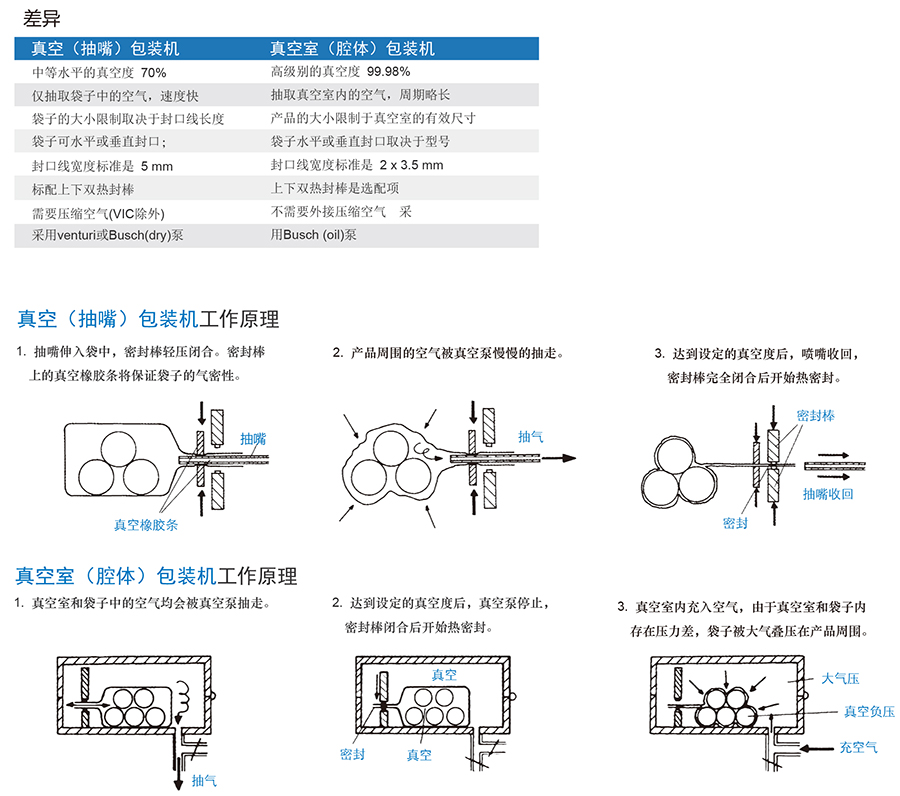 差异

| 真空（抽嘴）包装机 | 真空室（腔体）包装机 |
|---|---|
| 中等水平的真空度 70% | 高级别的真空度 99.98% |
| 仅抽取袋子中的空气，速度快 | 抽取真空室内的空气，周期略长 |
| 袋子的大小限制取决于封口线长度 | 产品的大小限制于真空室的有效尺寸 |
| 袋子可水平或垂直封口； | 袋子水平或垂直封口取决于型号 |
| 封口线宽度标准是 5 mm | 封口线宽度标准是 2 x 3.5 mm |
| 标配上下双热封棒 | 上下双热封棒是选配项 |
| 需要压缩空气(VIC除外) | 不需要外接压缩空气 采 |
| 采用venturi或Busch(dry)泵 | 用Busch (oil)泵 |

真空（抽嘴）包装机工作原理

1. 抽嘴伸入袋中，密封棒轻压闭合。密封棒上的真空橡胶条将保证袋子的气密性。

抽嘴

真空橡胶条

2. 产品周围的空气被真空泵慢慢的抽走。

抽气

3. 达到设定的真空度后，喷嘴收回，密封棒完全闭合后开始热密封。

密封棒

抽嘴收回

密封

真空室（腔体）包装机工作原理

1. 真空室和袋子中的空气均会被真空泵抽走。

抽气

2. 达到设定的真空度后，真空泵停止，密封棒闭合后开始热密封。

真空

密封

真空

3. 真空室内充入空气，由于真空室和袋子内存在压力差，袋子被大气叠压在产品周围。

大气压

真空负压

充空气