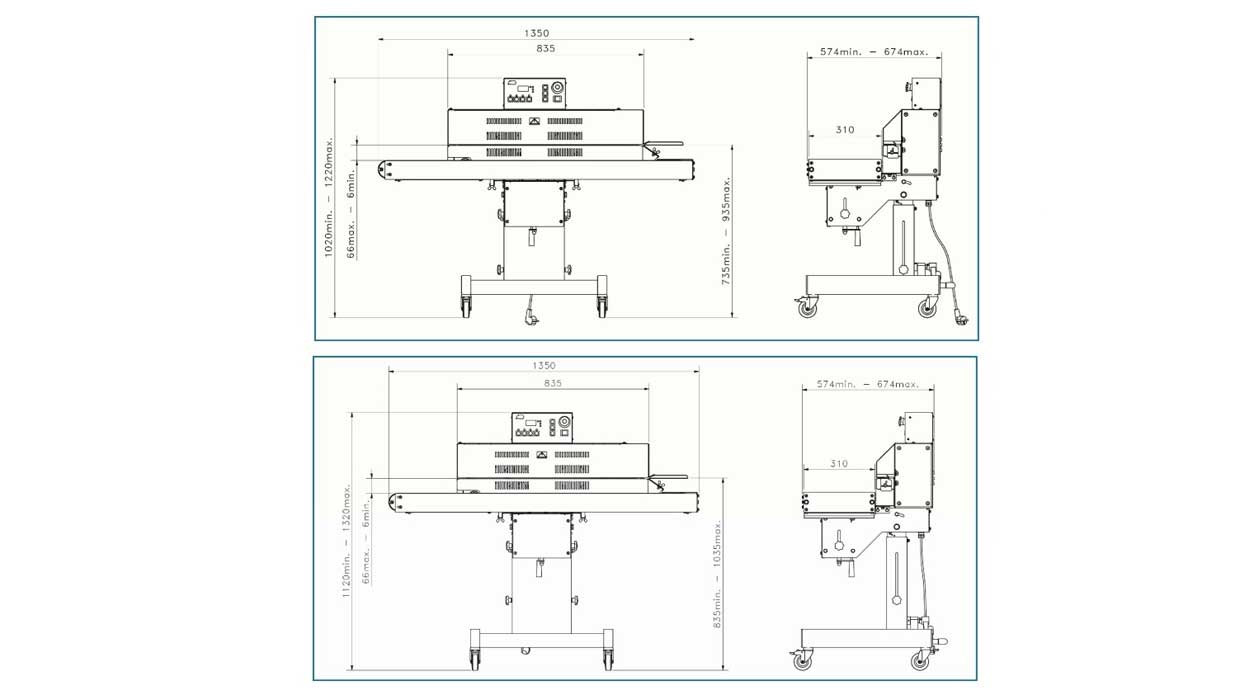 1350
835
1020min. – 1220max.
66max. – 6min.
735min. – 935max.
574min. – 674max.
310

1350
835
1120min. – 1320max.
66max. – 6min.
835min. – 1035max.
574min. – 674max.
310