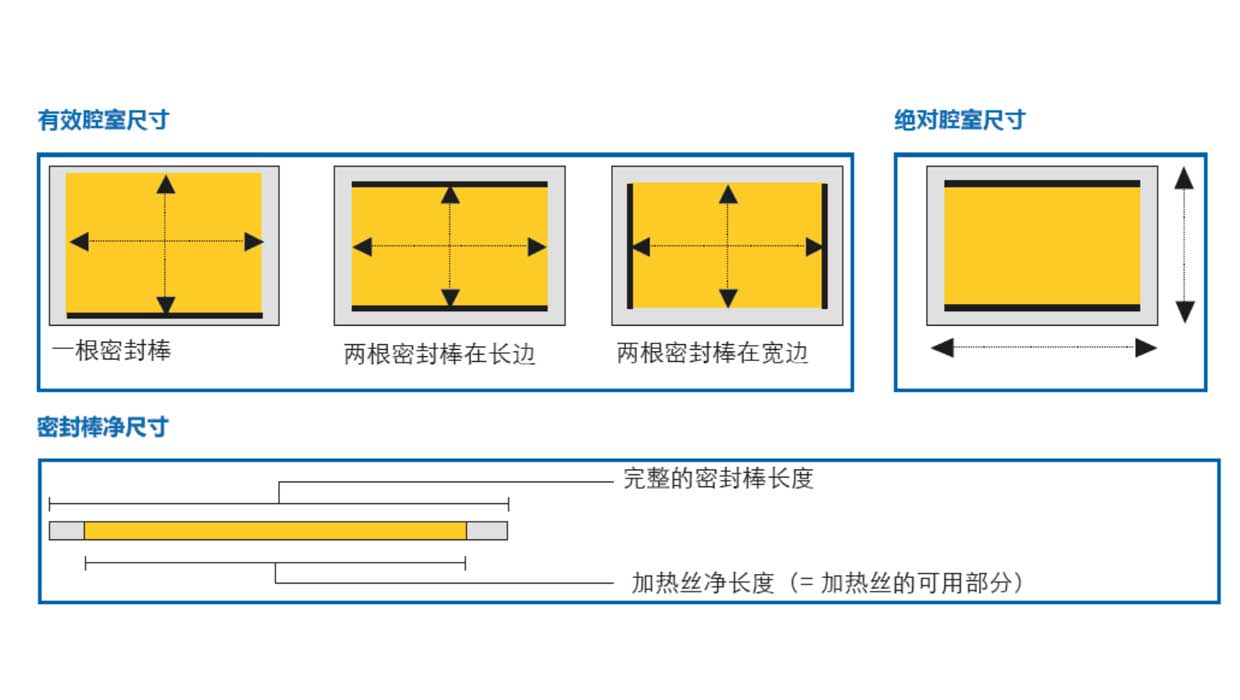 有效腔室尺寸

一根密封棒

两根密封棒在长边

两根密封棒在宽边

绝对腔室尺寸

密封棒净尺寸

完整的密封棒长度

加热丝净长度（= 加热丝的可用部分）